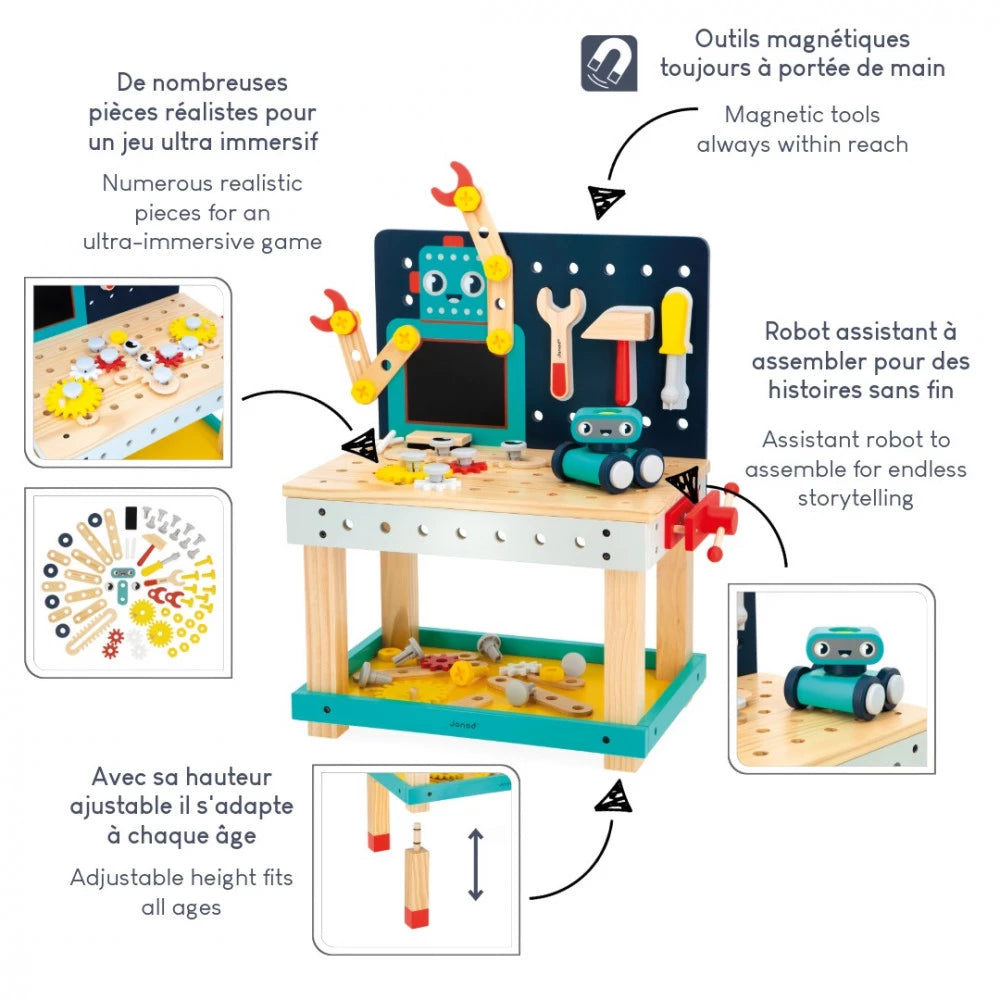 De nombreuses pièces réalistes pour un jeu ultra immersif

Numerous realistic pieces for an ultra-immersive game

Outils magnétiques toujours à portée de main

Magnetic tools always within reach

Robot assistant à assembler pour des histoires sans fin

Assistant robot to assemble for endless storytelling

Janod

Janod

Avec sa hauteur ajustable il s'adapte à chaque âge

Adjustable height fits all ages